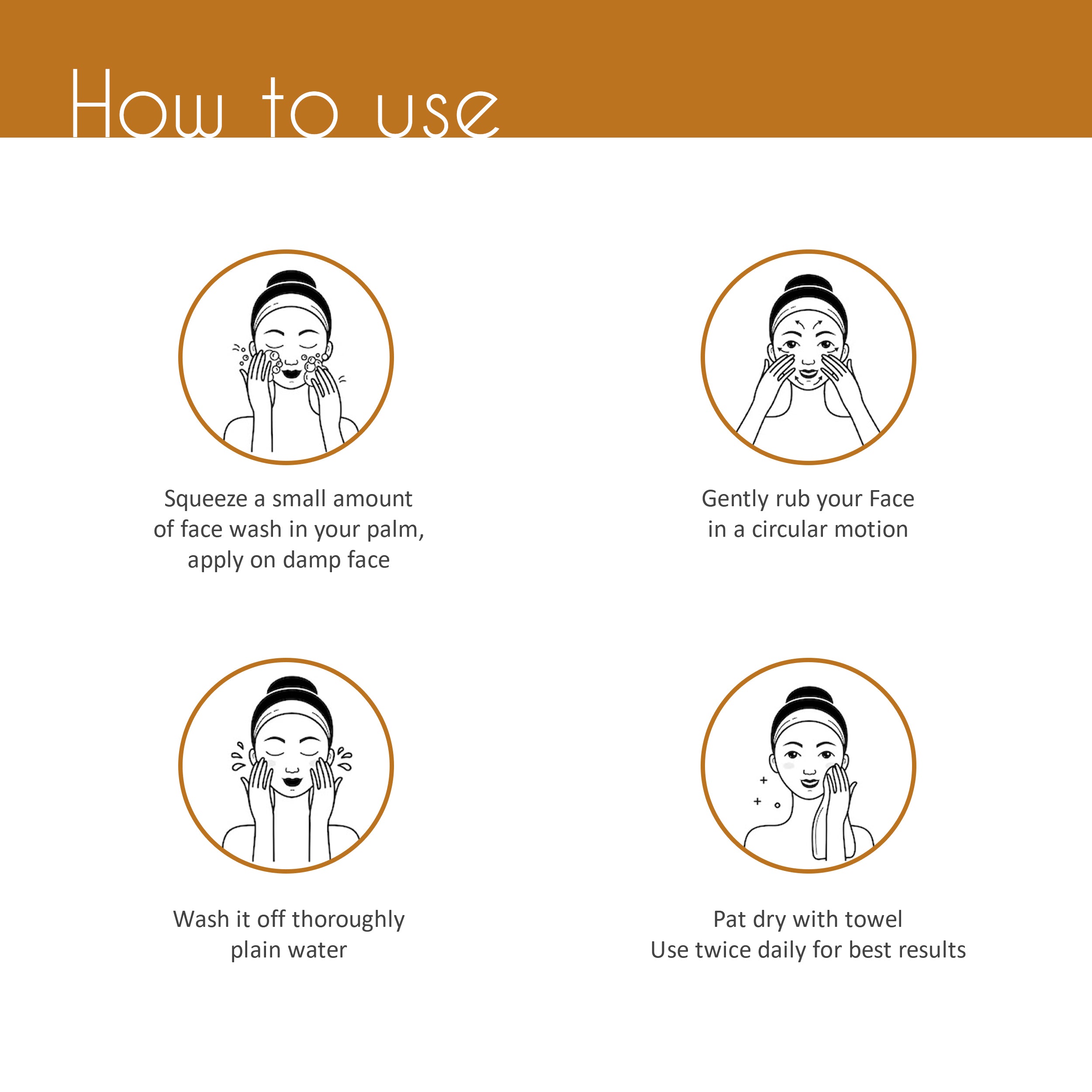 How to use

Squeeze a small amount of face wash in your palm, apply on damp face

Gently rub your Face in a circular motion

Wash it off thoroughly plain water

Pat dry with towel
Use twice daily for best results