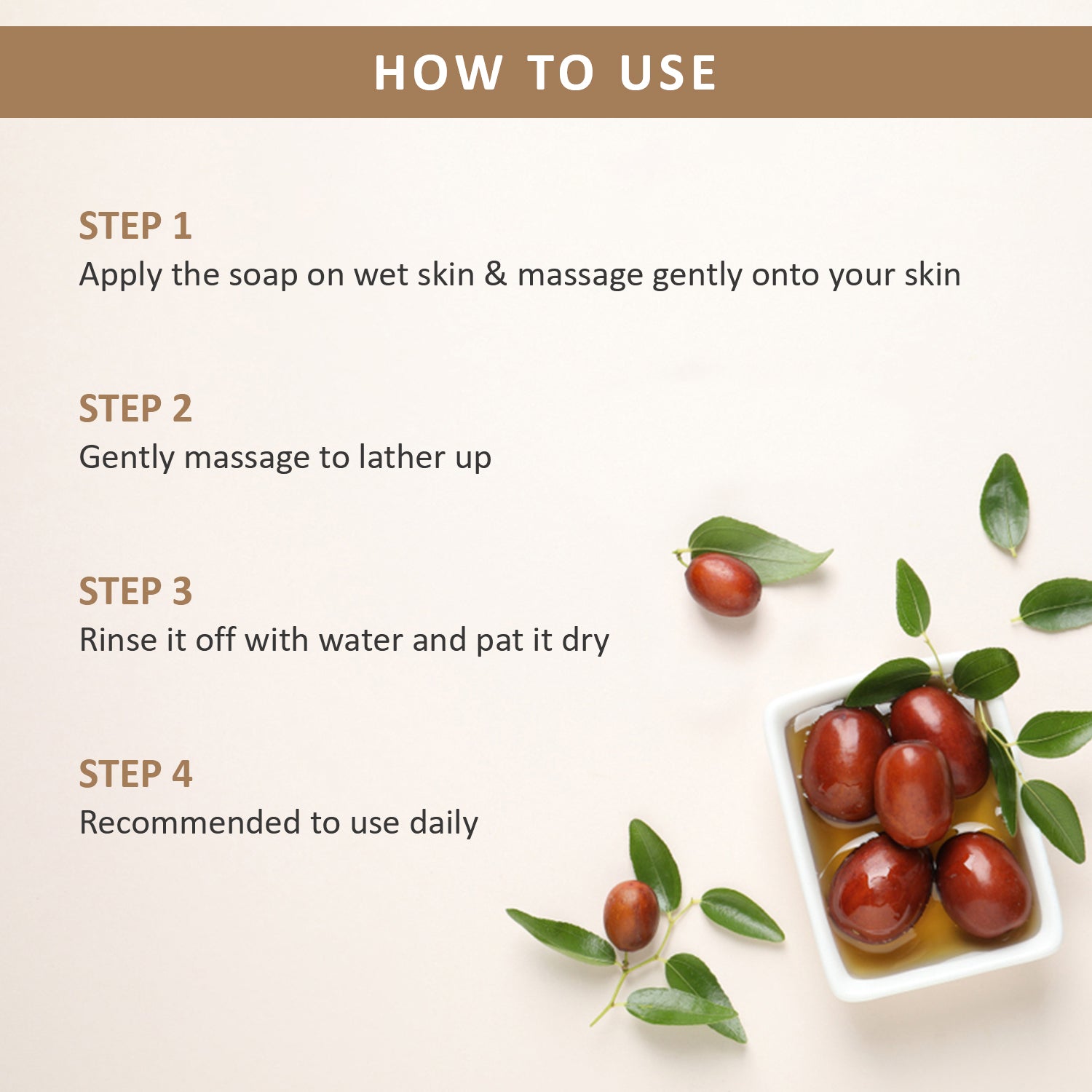 HOW TO USE

STEP 1
Apply the soap on wet skin & massage gently onto your skin

STEP 2
Gently massage to lather up

STEP 3
Rinse it off with water and pat it dry

STEP 4
Recommended to use daily