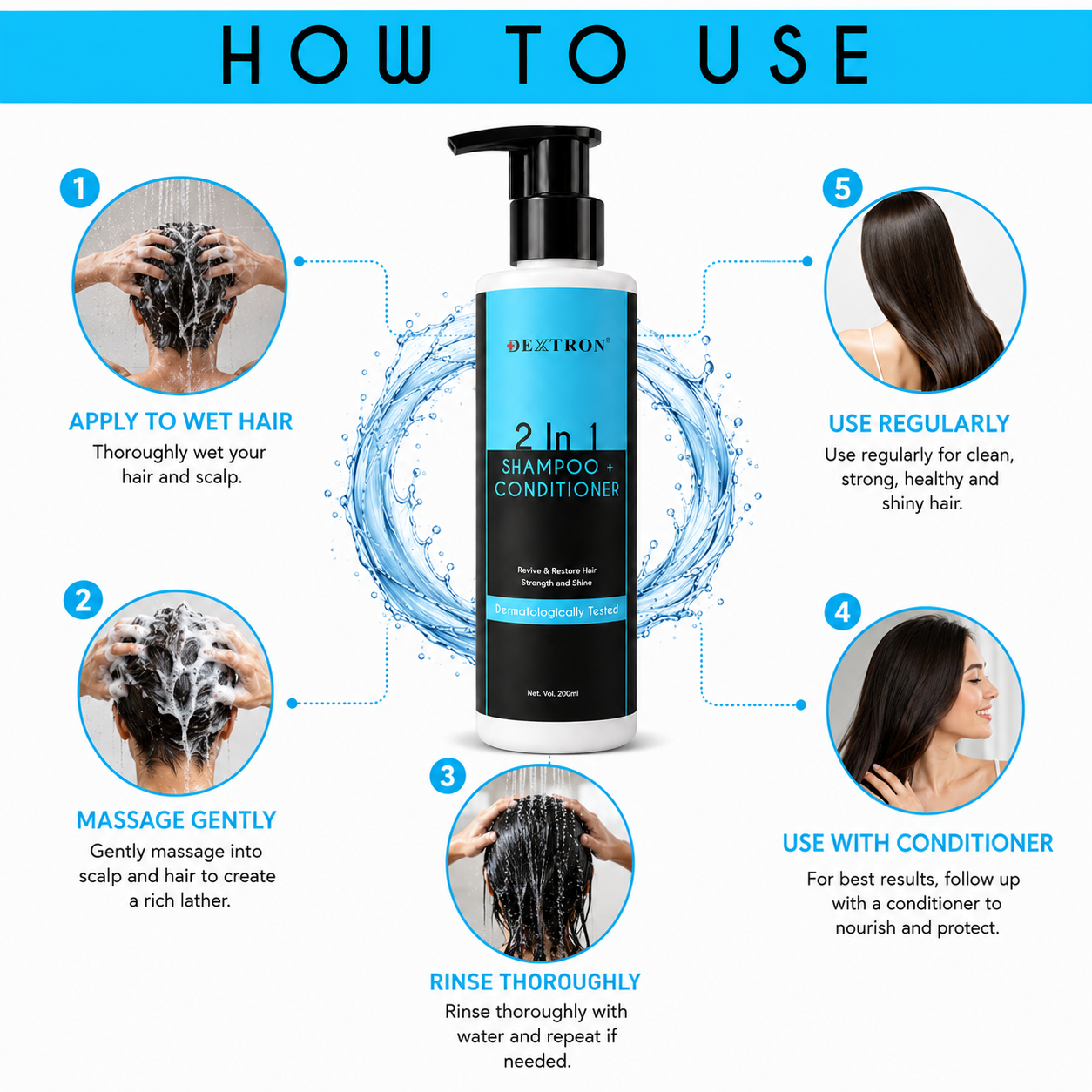 HOW TO USE

1

APPLY TO WET HAIR

Thoroughly wet your hair and scalp.

2

MASSAGE GENTLY

Gently massage into scalp and hair to create a rich lather.

DEXTRON®

2 In 1

SHAMPOO + CONDITIONER

Revive & Restore Hair Strength and Shine

Dermatologically Tested

Net. Vol. 200ml

3

RINSE THOROUGHLY

Rinse thoroughly with water and repeat if needed.

5

USE REGULARLY

Use regularly for clean, strong, healthy and shiny hair.

4

USE WITH CONDITIONER

For best results, follow up with a conditioner to nourish and protect.